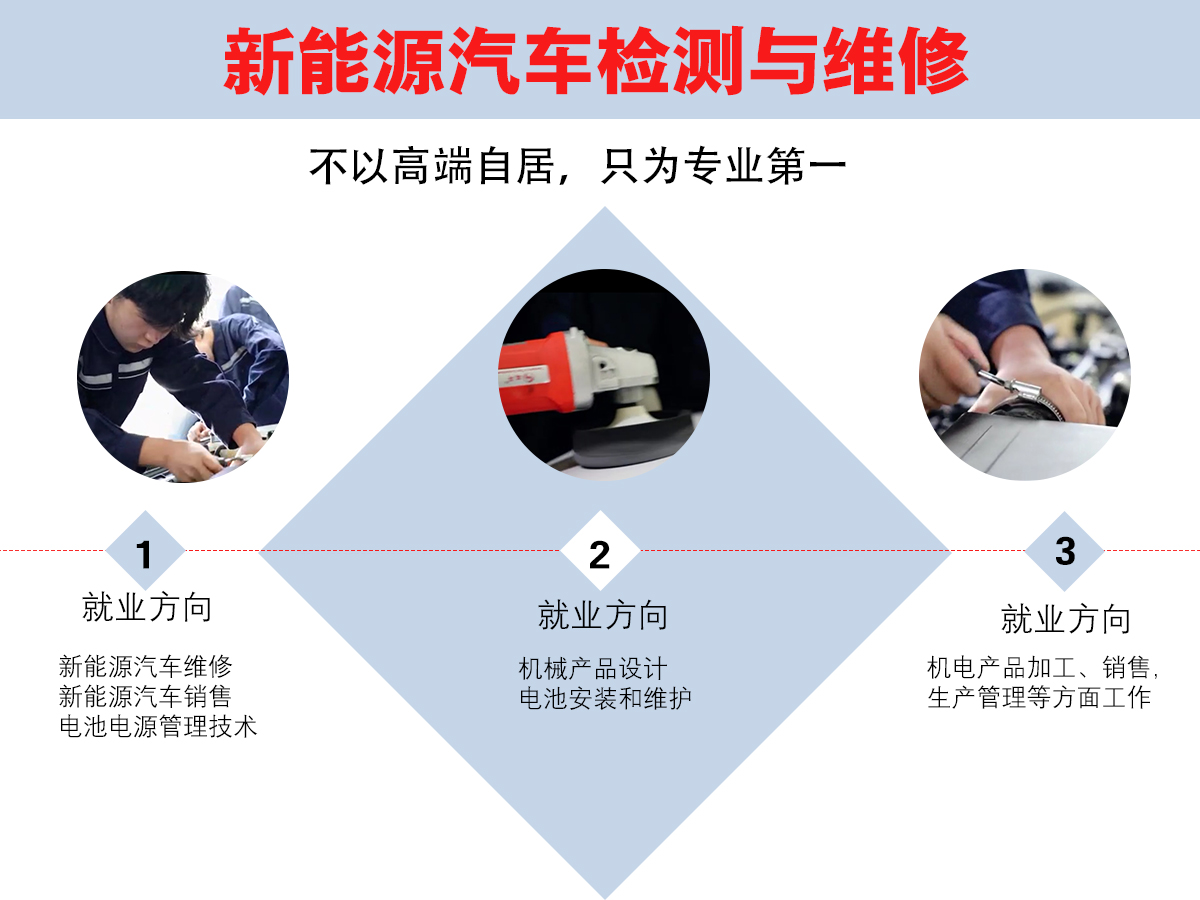 新能源汽车检测与维修

不以高端自居，只为专业第一

1
就业方向
新能源汽车维修
新能源汽车销售
电池电源管理技术

2
就业方向
机械产品设计
电池安装和维护

3
就业方向
机电产品加工、销售,
生产管理等方面工作